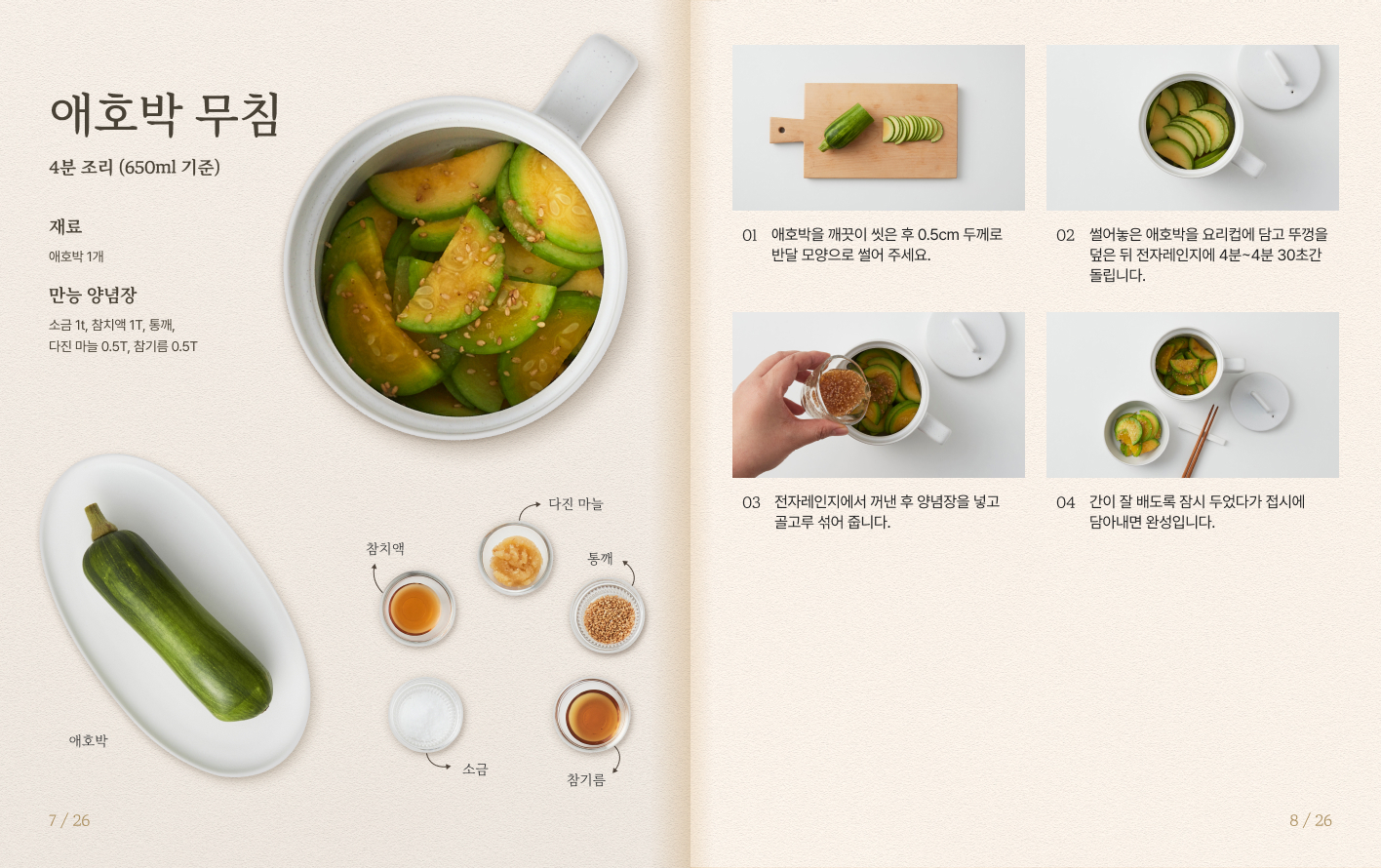 애호박 무침

4분 조리 (650ml 기준)

재료

애호박 1개

만능 양념장

소금 1t, 참치액 1T, 통깨,
다진 마늘 0.5T, 참기름 0.5T

다진 마늘

참치액

통깨

애호박

소금

참기름

7 / 26

01 애호박을 깨끗이 씻은 후 0.5cm 두께로 반달 모양으로 썰어 주세요.

02 썰어놓은 애호박을 요리컵에 담고 뚜껑을 덮은 뒤 전자레인지에 4분~4분 30초간 돌립니다.

03 전자레인지에서 꺼낸 후 양념장을 넣고 골고루 섞어 줍니다.

04 간이 잘 배도록 잠시 두었다가 접시에 담아내면 완성입니다.

8 / 26